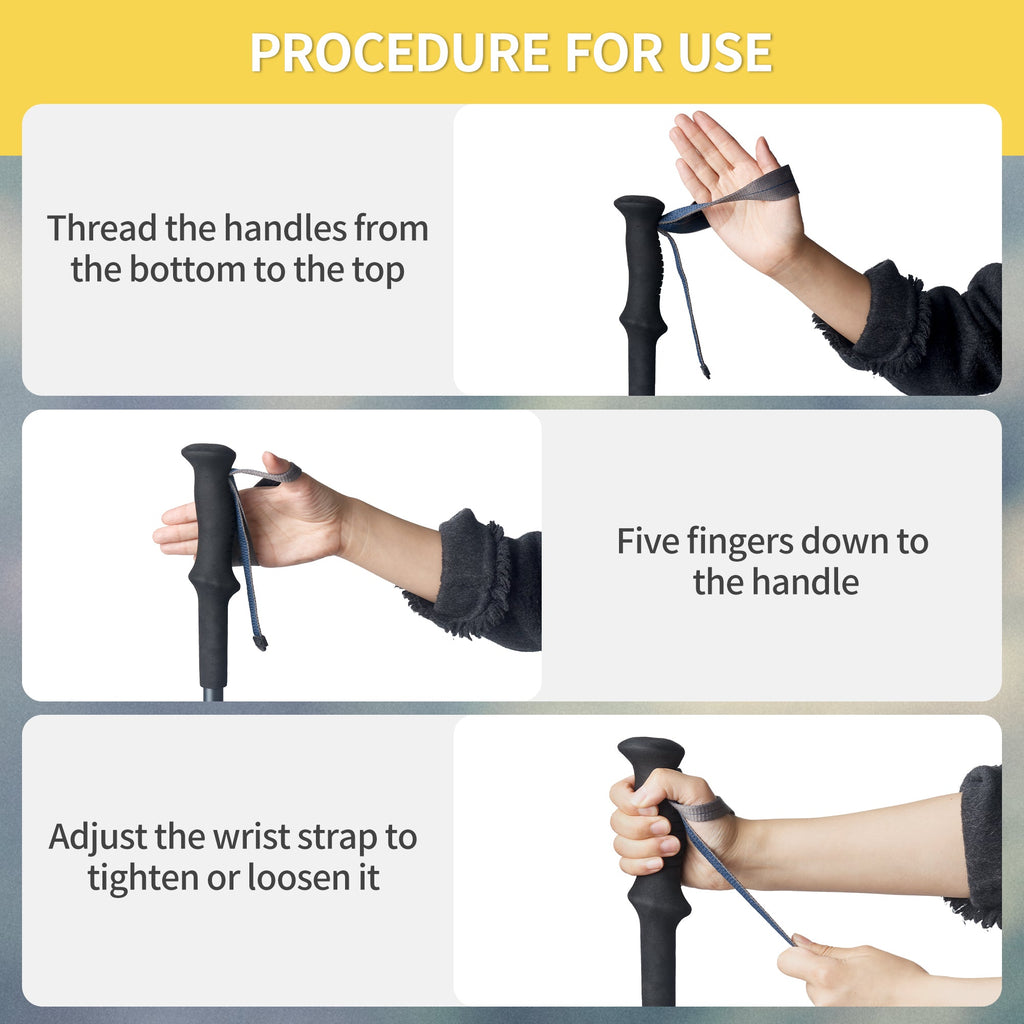 PROCEDURE FOR USE

Thread the handles from the bottom to the top

Five fingers down to the handle

Adjust the wrist strap to tighten or loosen it